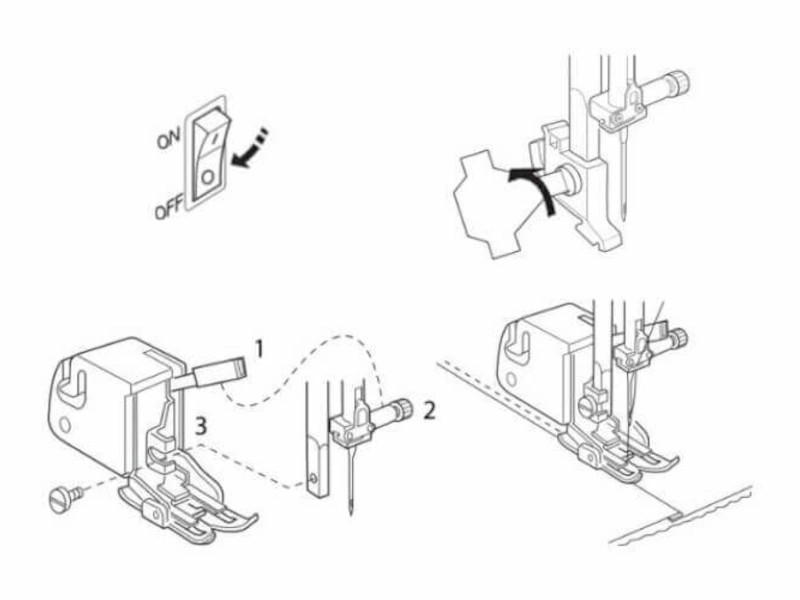 ON
OFF
1
2
3