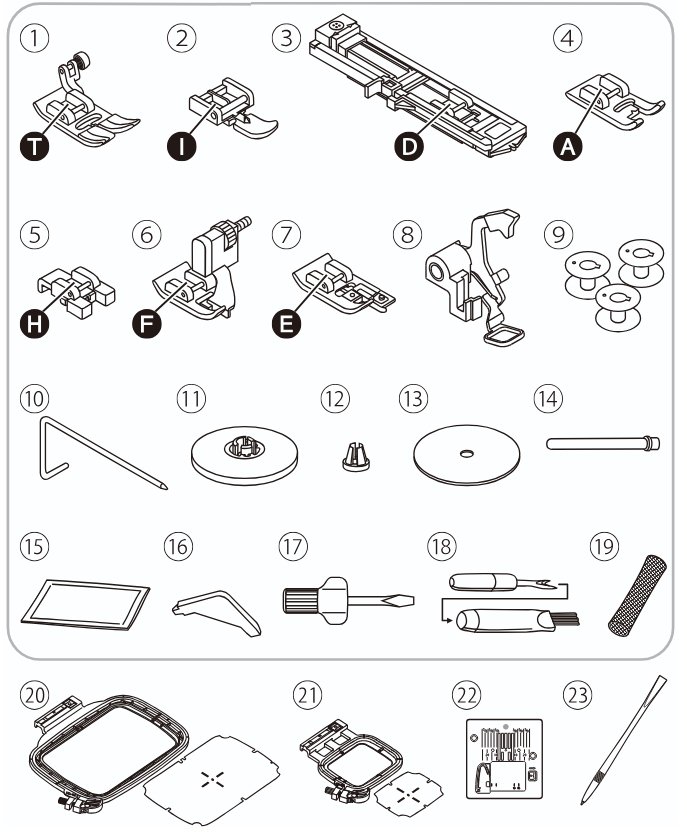 ①
T
②
I
③
D
④
A
⑤
H
⑥
F
⑦
E
⑧
⑨
⑩
⑪
⑫
⑬
⑭
⑮
⑯
⑰
⑱
⑲
⑳
㉑
㉒
㉓